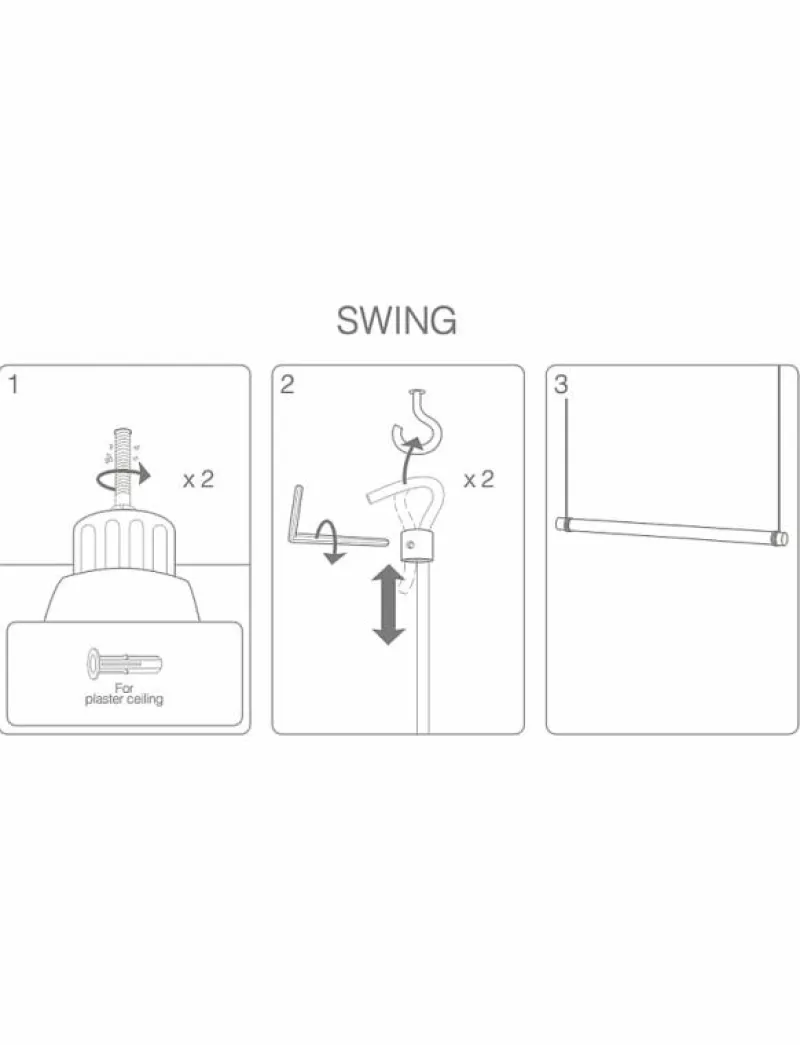 SWING

1

x 2

For plaster ceiling

2

x 2

3