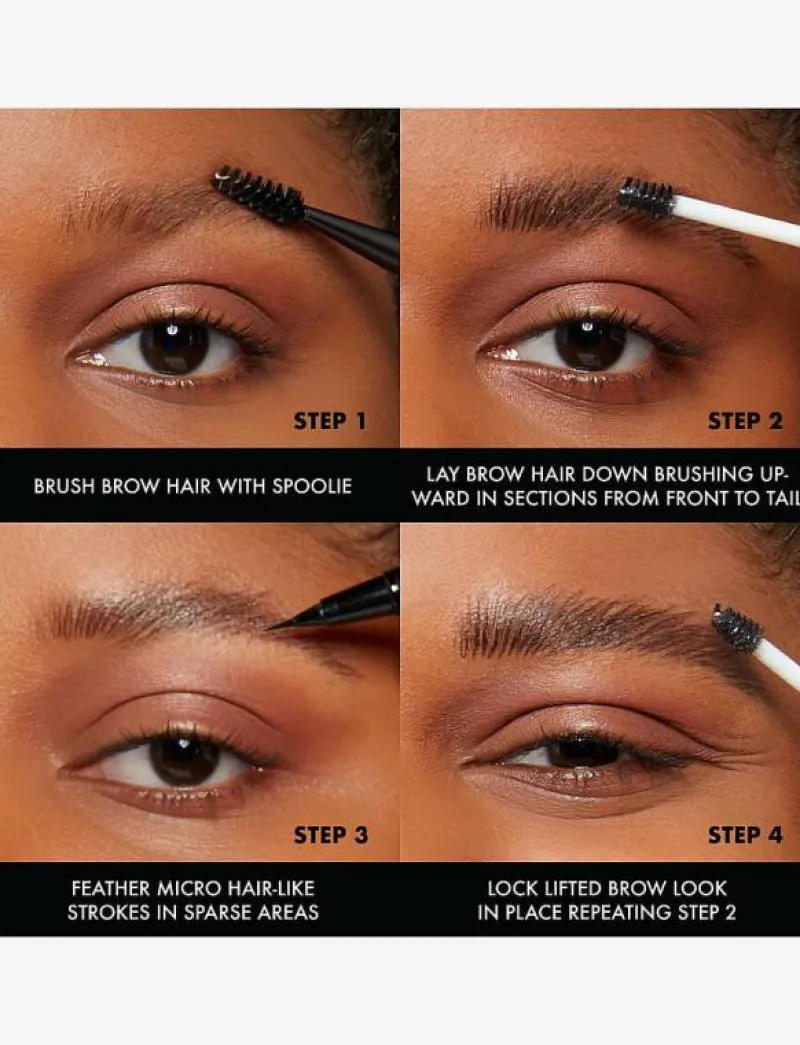 STEP 1

BRUSH BROW HAIR WITH SPOOLIE

STEP 2

LAY BROW HAIR DOWN BRUSHING UPWARD IN SECTIONS FROM FRONT TO TAIL

STEP 3

FEATHER MICRO HAIR-LIKE STROKES IN SPARSE AREAS

STEP 4

LOCK LIFTED BROW LOOK IN PLACE REPEATING STEP 2