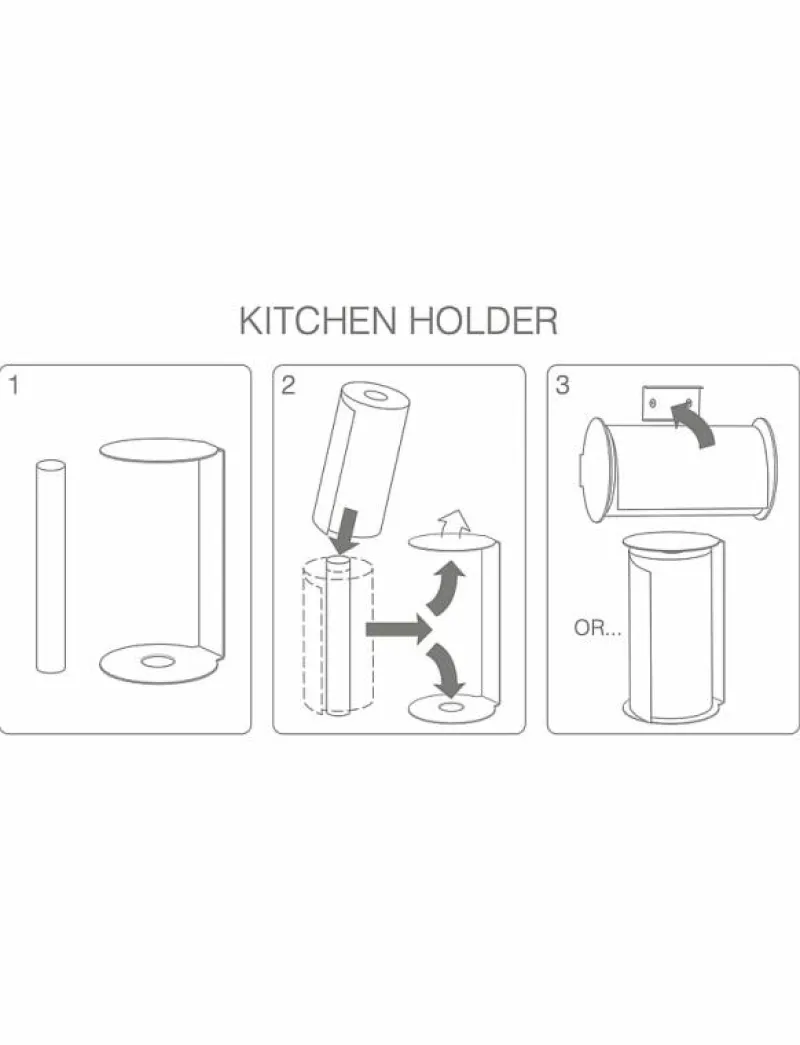 KITCHEN HOLDER

1

2

3

OR...